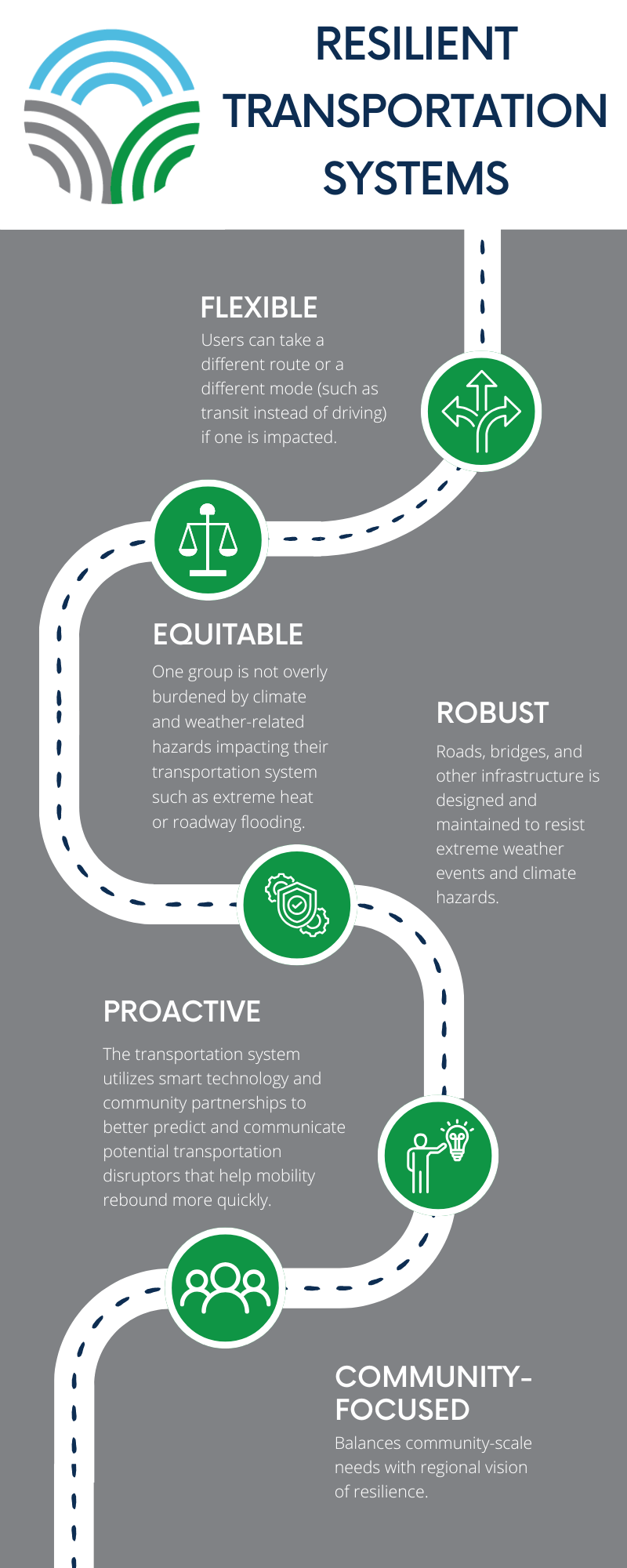 RESILIENT TRANSPORTATION SYSTEMS

FLEXIBLE

Users can take a different route or a different mode (such as transit instead of driving) if one is impacted.

EQUITABLE

One group is not overly burdened by climate and weather-related hazards impacting their transportation system such as extreme heat or roadway flooding.

ROBUST

Roads, bridges, and other infrastructure is designed and maintained to resist extreme weather events and climate hazards.

PROACTIVE

The transportation system utilizes smart technology and community partnerships to better predict and communicate potential transportation disruptors that help mobility rebound more quickly.

COMMUNITY-FOCUSED

Balances community-scale needs with regional vision of resilience.